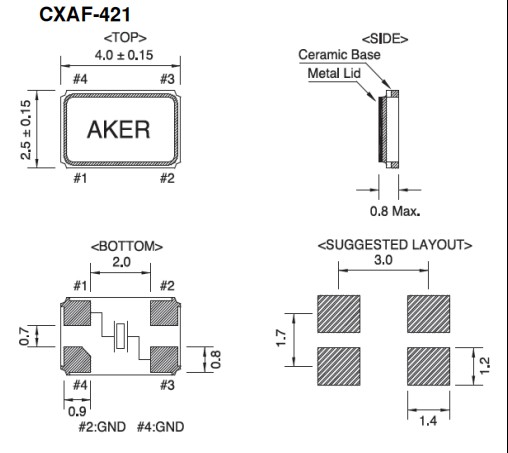 CXAF-421

<TOP>

4.0 ± 0.15

#4 #3

2.5 ± 0.15

AKER

#1 #2

<SIDE>

Ceramic Base

Metal Lid

0.8 Max.

<BOTTOM>

2.0

#1 #2

0.7

0.8

#4 #3

0.9

#2:GND #4:GND

<SUGGESTED LAYOUT>

3.0

1.7

1.2

1.4