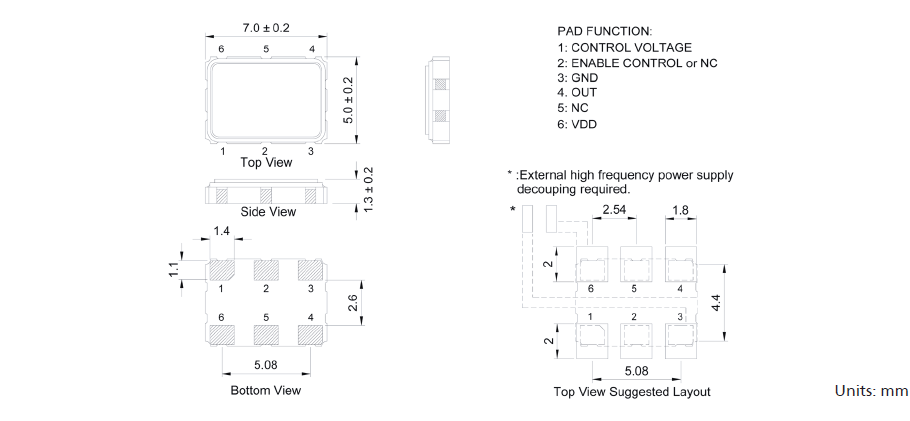 7.0 ± 0.2

6 5 4

5.0 ± 0.2

1 2 3

Top View

1.3 ± 0.2

Side View

1.4

1.1

1 2 3

2.6

6 5 4

5.08

Bottom View

PAD FUNCTION:
1: CONTROL VOLTAGE
2: ENABLE CONTROL or NC
3: GND
4. OUT
5: NC
6: VDD

* :External high frequency power supply decouping required.

*

2.54

1.8

2

6 5 4

4.4

1 2 3

2

5.08

Top View Suggested Layout

Units: mm