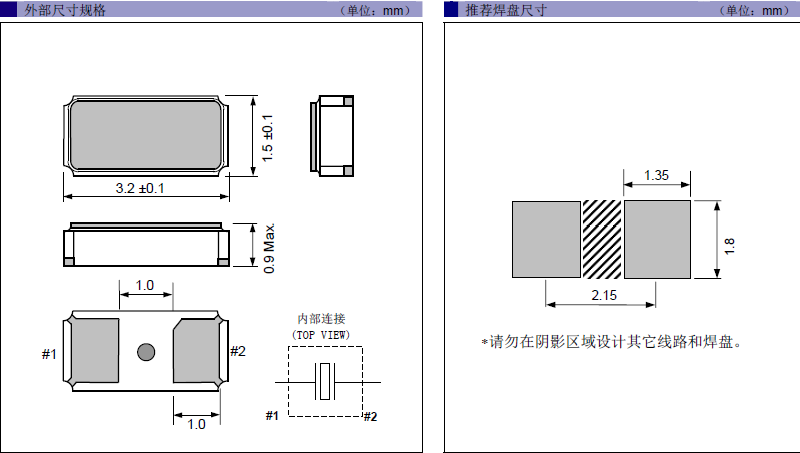 外部尺寸规格 （单位：mm）

1.5 ±0.1

3.2 ±0.1

0.9 Max.

1.0

#1

#2

1.0

内部连接
(TOP VIEW)

#1

#2

推荐焊盘尺寸 （单位：mm）

1.35

1.8

2.15

*请勿在阴影区域设计其它线路和焊盘。