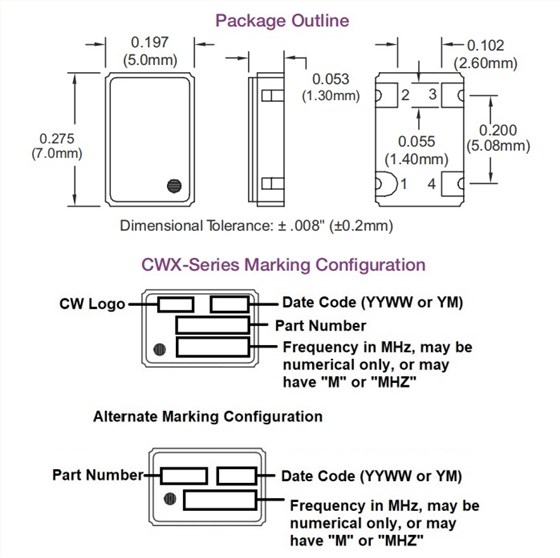 Package Outline

0.197
(5.0mm)

0.275
(7.0mm)

0.053
(1.30mm)

0.102
(2.60mm)

2 3

0.055
(1.40mm)

0.200
(5.08mm)

1 4

Dimensional Tolerance: ± .008" (±0.2mm)

CWX-Series Marking Configuration

CW Logo

Date Code (YYWW or YM)

Part Number

Frequency in MHz, may be numerical only, or may have "M" or "MHZ"

Alternate Marking Configuration

Part Number

Date Code (YYWW or YM)

Frequency in MHz, may be numerical only, or may have "M" or "MHZ"