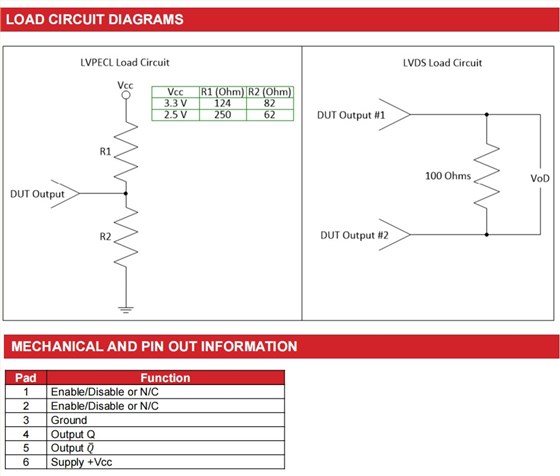 LOAD CIRCUIT DIAGRAMS

LVPECL Load Circuit

Vcc

| Vcc | R1 (Ohm) | R2 (Ohm) |
|---|---|---|
| 3.3 V | 124 | 82 |
| 2.5 V | 250 | 62 |

R1

DUT Output

R2

LVDS Load Circuit

DUT Output #1

100 Ohms

VoD

DUT Output #2

MECHANICAL AND PIN OUT INFORMATION

| Pad | Function |
|---|---|
| 1 | Enable/Disable or N/C |
| 2 | Enable/Disable or N/C |
| 3 | Ground |
| 4 | Output Q |
| 5 | Output $\bar{Q}$ |
| 6 | Supply +Vcc |