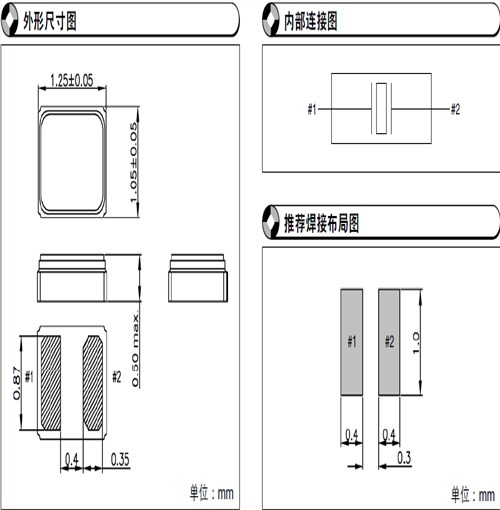 外形尺寸图

1.25±0.05

1.05±0.05

0.50 max.

0.87

#1

#2

0.4

0.35

单位：mm

内部连接图

#1

#2

推荐焊接布局图

#1

#2

1.0

0.4

0.4

0.3

单位：mm