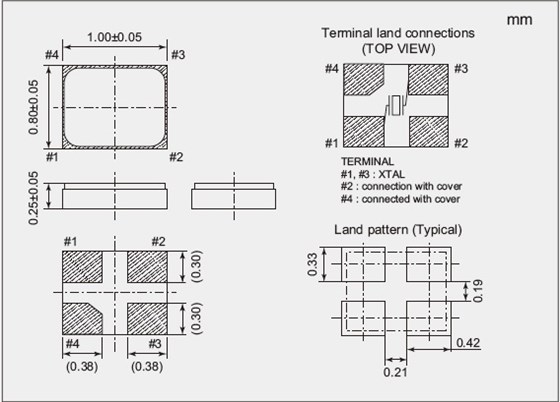 mm

1.00±0.05
#4
#3
0.80±0.05
#1
#2
0.25±0.05

#1
#2
(0.30)
(0.30)
#4
#3
(0.38)
(0.38)

Terminal land connections
(TOP VIEW)
#4
#3
#1
#2

TERMINAL
#1, #3 : XTAL
#2 : connection with cover
#4 : connected with cover

Land pattern (Typical)
0.33
0.19
0.42
0.21